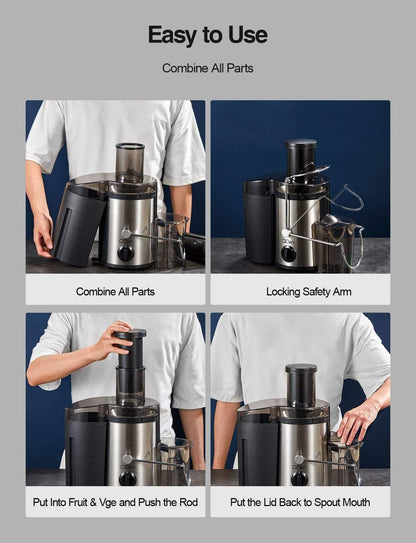 Easy to Use

Combine All Parts

Combine All Parts

Locking Safety Arm

Put Into Fruit & Vge and Push the Rod

Put the Lid Back to Spout Mouth